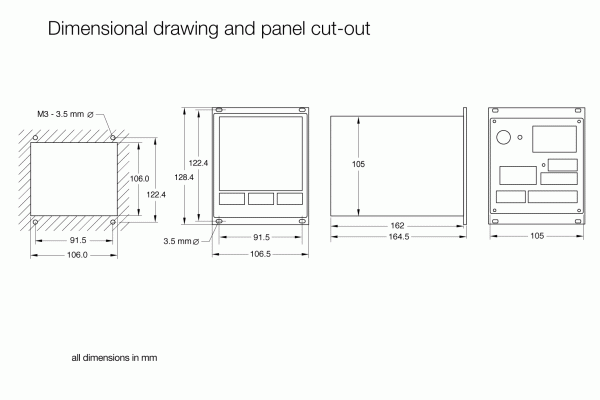 Dimensional drawing and panel cut-out

M3 - 3.5 mm ⌀

106.0

122.4

91.5

106.0

122.4

128.4

3.5 mm ⌀

91.5

106.5

105

162

164.5

105

all dimensions in mm